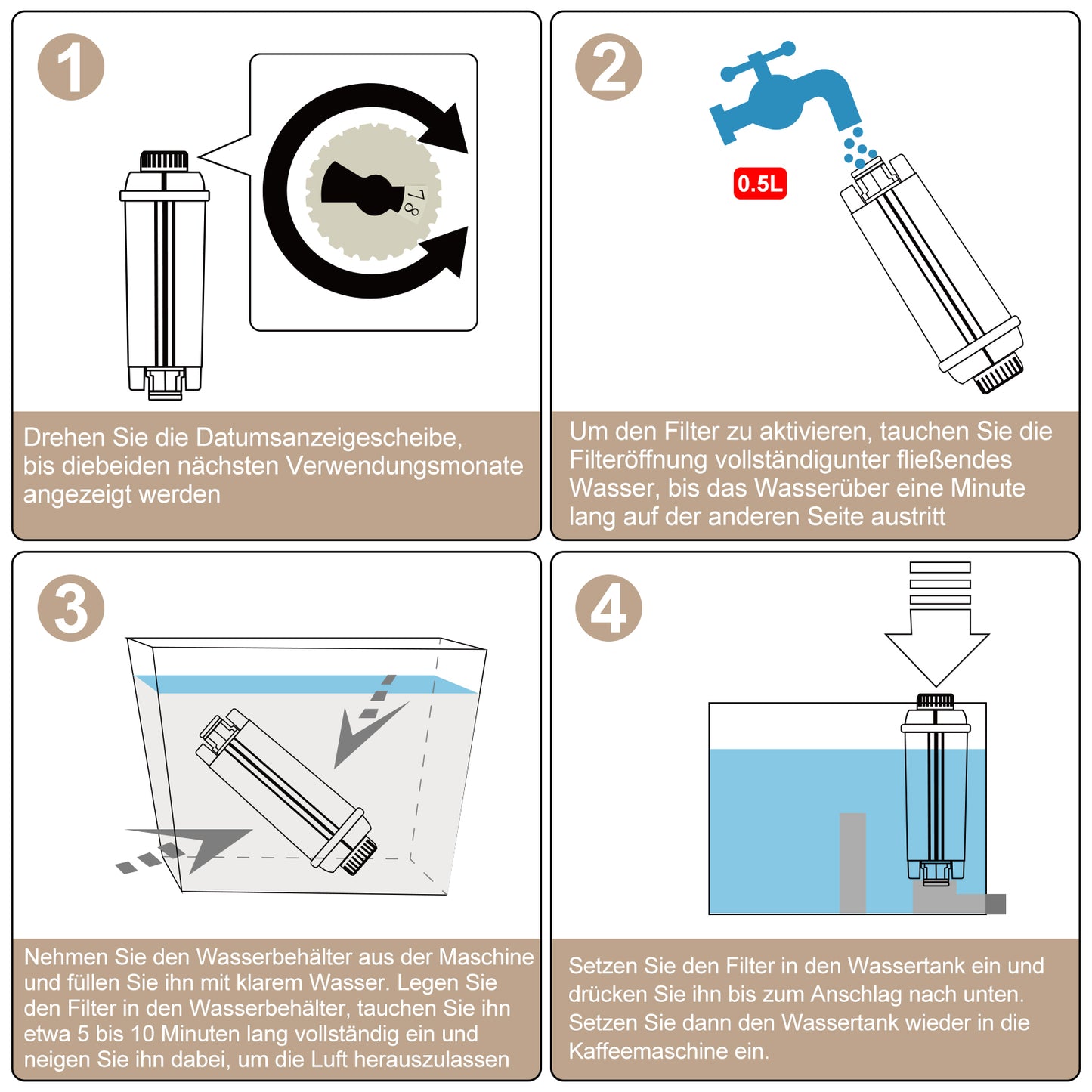 1

7 8

Drehen Sie die Datumsanzeigescheibe, bis diebeiden nächsten Verwendungsmonate angezeigt werden

2

0.5L

Um den Filter zu aktivieren, tauchen Sie die Filteröffnung vollständigunter fließendes Wasser, bis das Wasserüber eine Minute lang auf der anderen Seite austritt

3

Nehmen Sie den Wasserbehälter aus der Maschine und füllen Sie ihn mit klarem Wasser. Legen Sie den Filter in den Wasserbehälter, tauchen Sie ihn etwa 5 bis 10 Minuten lang vollständig ein und neigen Sie ihn dabei, um die Luft herauszulassen

4

Setzen Sie den Filter in den Wassertank ein und drücken Sie ihn bis zum Anschlag nach unten. Setzen Sie dann den Wassertank wieder in die Kaffeemaschine ein.